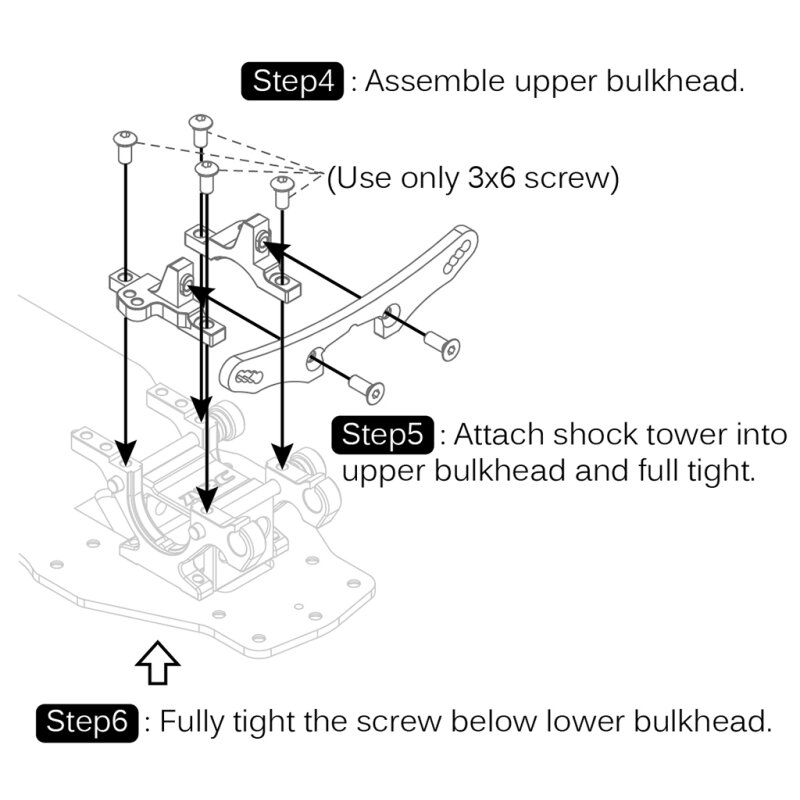 Step4 : Assemble upper bulkhead.

(Use only 3x6 screw)

Step5 : Attach shock tower into upper bulkhead and full tight.

Step6 : Fully tight the screw below lower bulkhead.